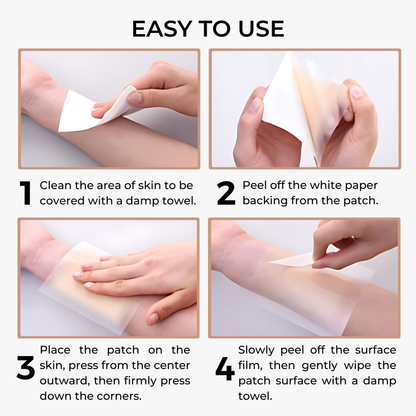 EASY TO USE

1 Clean the area of skin to be covered with a damp towel.

2 Peel off the white paper backing from the patch.

3 Place the patch on the skin, press from the center outward, then firmly press down the corners.

4 Slowly peel off the surface film, then gently wipe the patch surface with a damp towel.