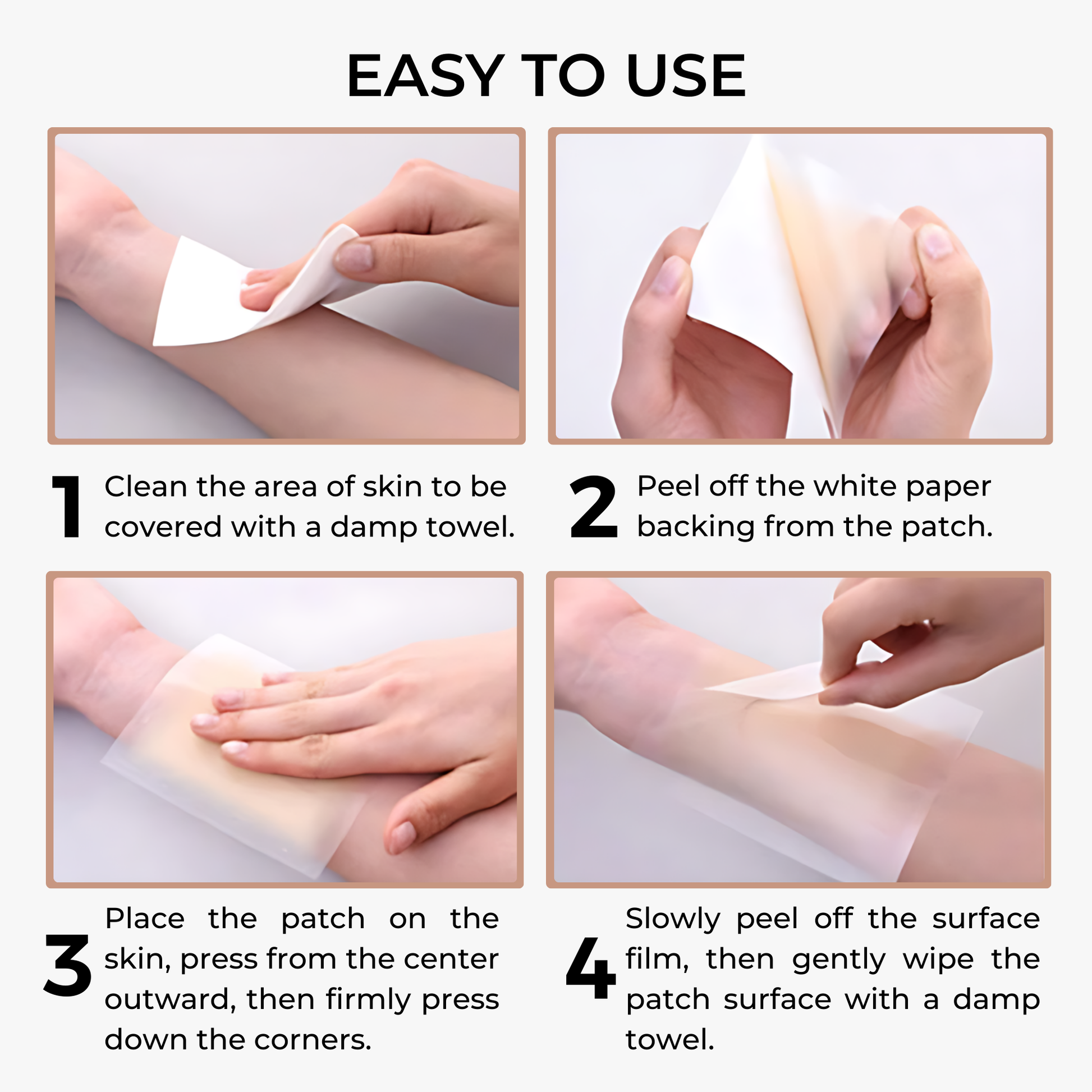 EASY TO USE

1 Clean the area of skin to be covered with a damp towel.

2 Peel off the white paper backing from the patch.

3 Place the patch on the skin, press from the center outward, then firmly press down the corners.

4 Slowly peel off the surface film, then gently wipe the patch surface with a damp towel.