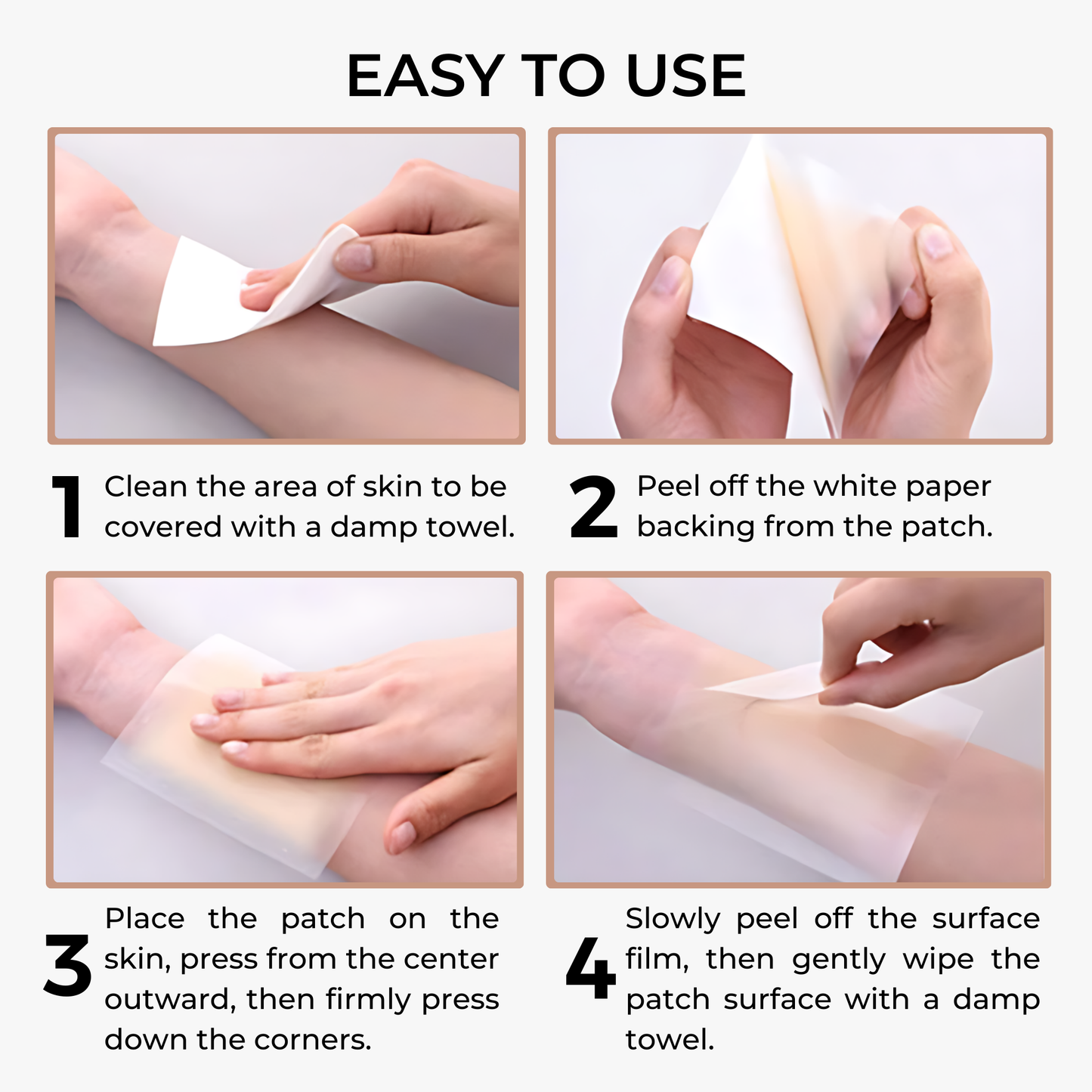 EASY TO USE

1 Clean the area of skin to be covered with a damp towel.

2 Peel off the white paper backing from the patch.

3 Place the patch on the skin, press from the center outward, then firmly press down the corners.

4 Slowly peel off the surface film, then gently wipe the patch surface with a damp towel.